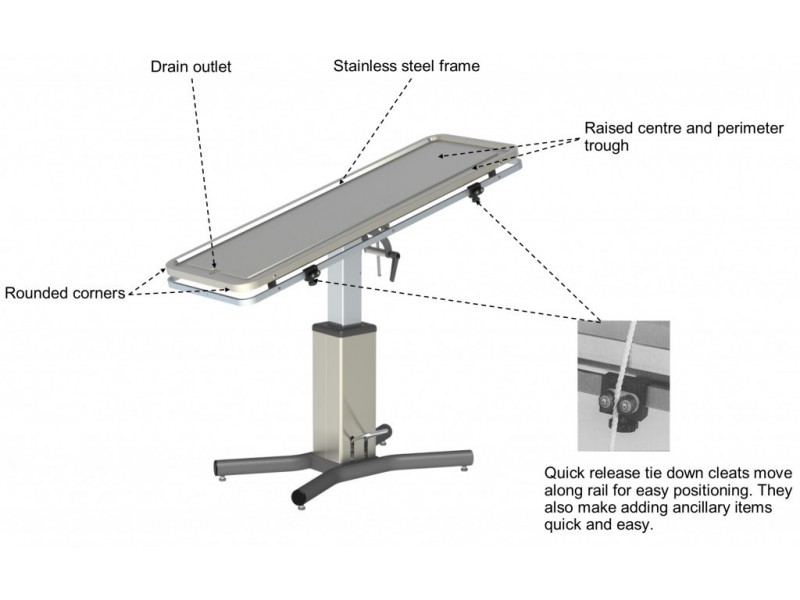 Drain outlet

Stainless steel frame

Raised centre and perimeter trough

Rounded corners

Quick release tie down cleats move along rail for easy positioning. They also make adding ancillary items quick and easy.