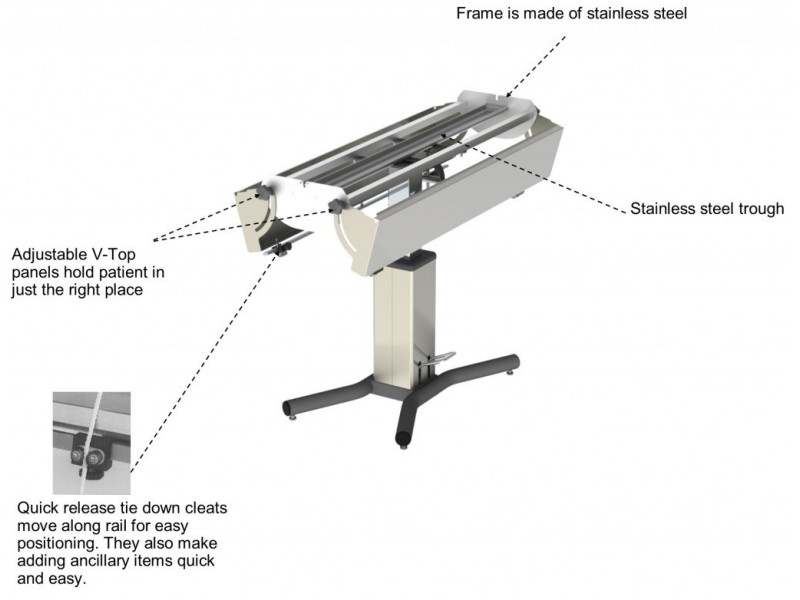 Frame is made of stainless steel

Stainless steel trough

Adjustable V-Top panels hold patient in just the right place

Quick release tie down cleats move along rail for easy positioning. They also make adding ancillary items quick and easy.