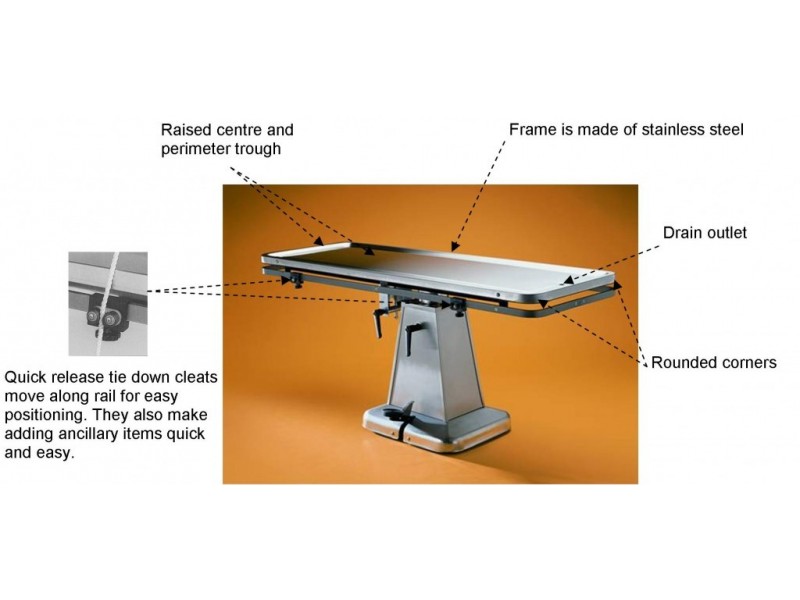 Raised centre and perimeter trough

Frame is made of stainless steel

Drain outlet

Rounded corners

Quick release tie down cleats move along rail for easy positioning. They also make adding ancillary items quick and easy.