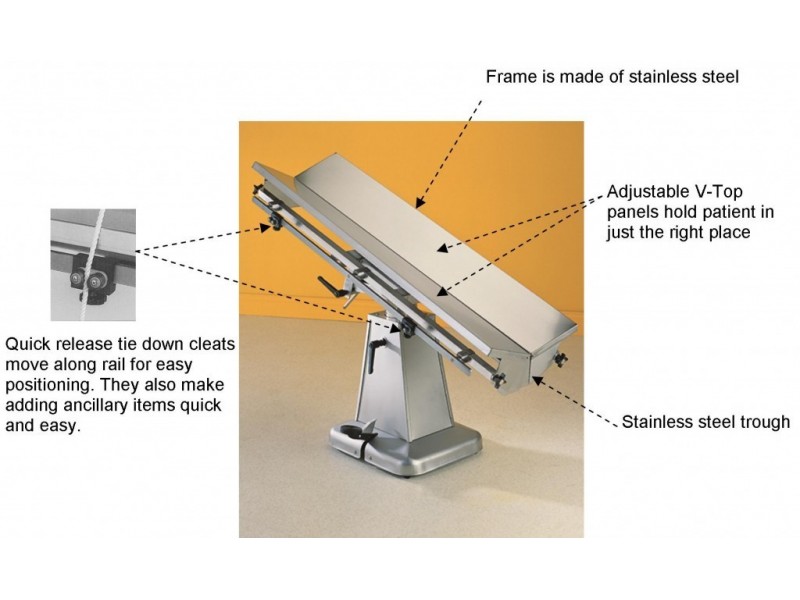 Frame is made of stainless steel

Adjustable V-Top panels hold patient in just the right place

Quick release tie down cleats move along rail for easy positioning. They also make adding ancillary items quick and easy.

Stainless steel trough